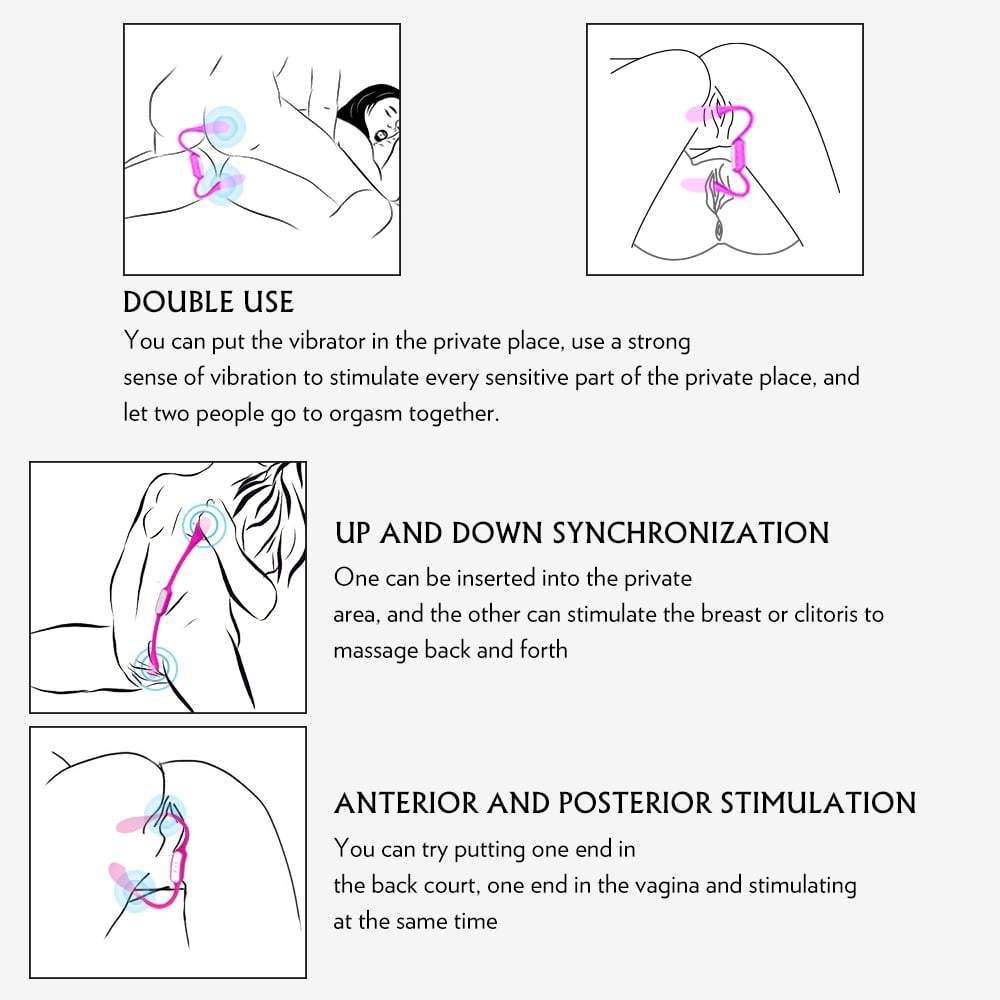 DOUBLE USE
You can put the vibrator in the private place, use a strong sense of vibration to stimulate every sensitive part of the private place, and let two people go to orgasm together.

UP AND DOWN SYNCHRONIZATION
One can be inserted into the private area, and the other can stimulate the breast or clitoris to massage back and forth

ANTERIOR AND POSTERIOR STIMULATION
You can try putting one end in the back court, one end in the vagina and stimulating at the same time