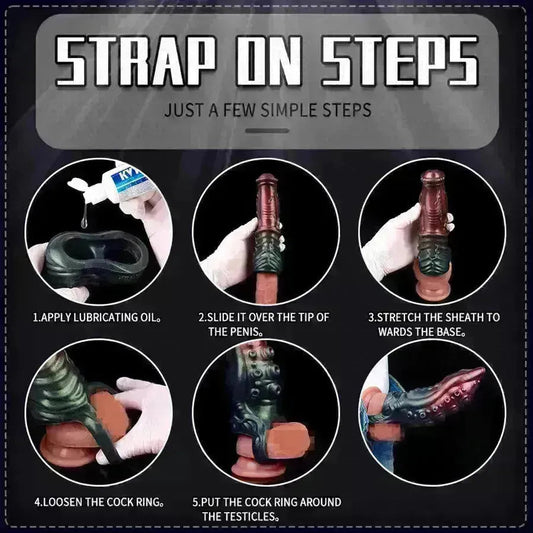 STRAP ON STEPS

JUST A FEW SIMPLE STEPS

KY

1.APPLY LUBRICATING OIL。

2.SLIDE IT OVER THE TIP OF THE PENIS。

3.STRETCH THE SHEATH TO WARDS THE BASE。

4.LOOSEN THE COCK RING。

5.PUT THE COCK RING AROUND THE TESTICLES。