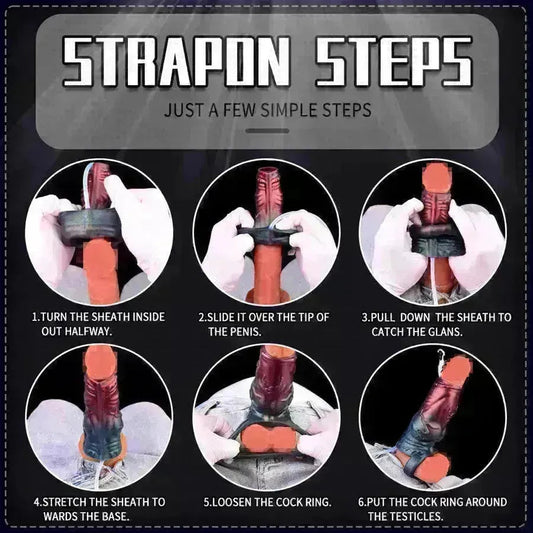 STRAPON STEPS

JUST A FEW SIMPLE STEPS

1.TURN THE SHEATH INSIDE OUT HALFWAY.

2.SLIDE IT OVER THE TIP OF THE PENIS.

3.PULL DOWN THE SHEATH TO CATCH THE GLANS.

4.STRETCH THE SHEATH TO WARDS THE BASE.

5.LOOSEN THE COCK RING.

6.PUT THE COCK RING AROUND THE TESTICLES.