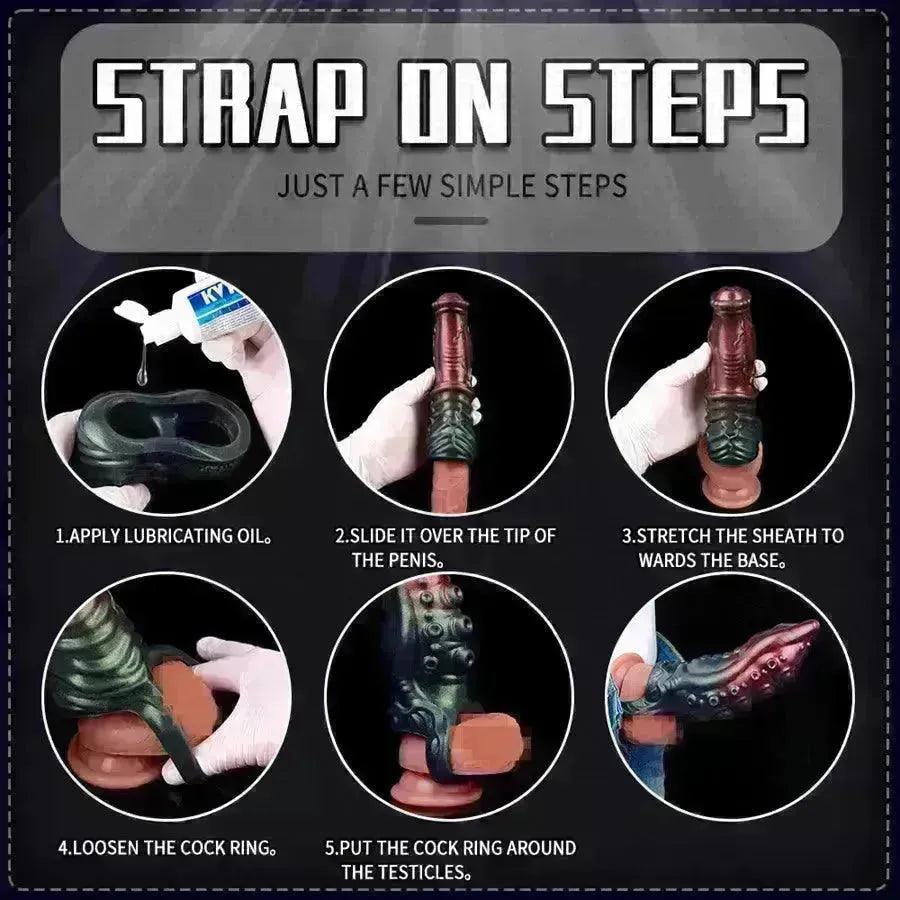 STRAP ON STEPS

JUST A FEW SIMPLE STEPS

KY

1.APPLY LUBRICATING OIL。

2.SLIDE IT OVER THE TIP OF THE PENIS。

3.STRETCH THE SHEATH TO WARDS THE BASE。

4.LOOSEN THE COCK RING。

5.PUT THE COCK RING AROUND THE TESTICLES。