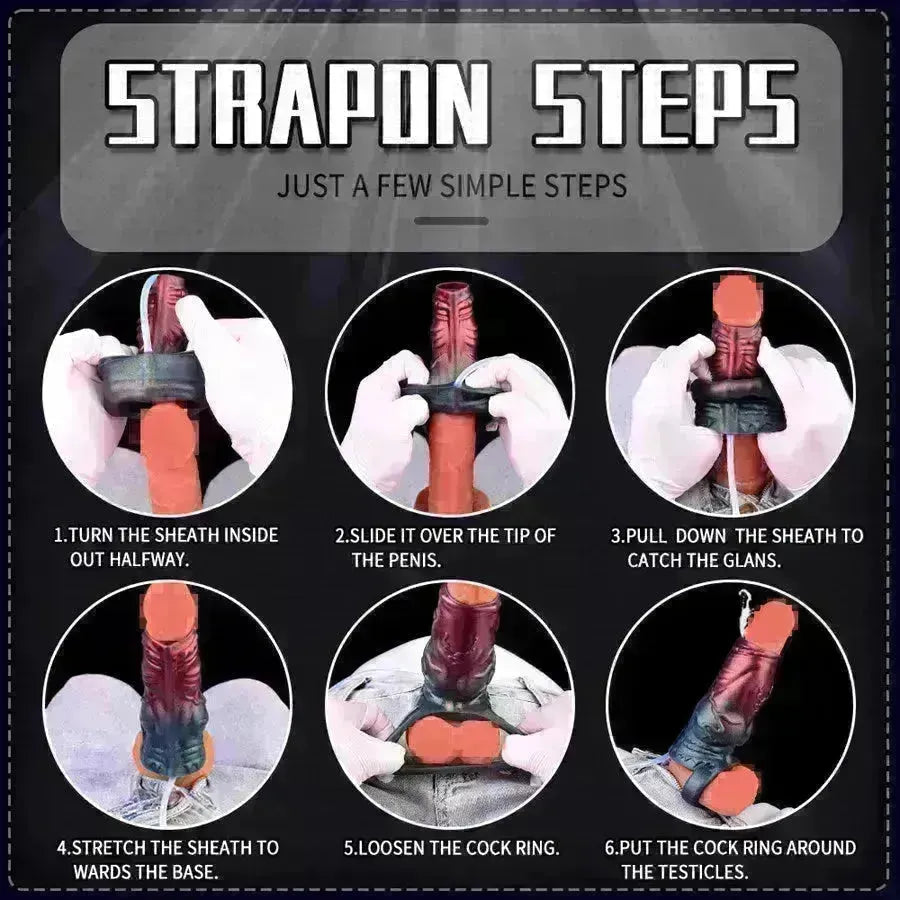 STRAPON STEPS

JUST A FEW SIMPLE STEPS

1.TURN THE SHEATH INSIDE OUT HALFWAY.

2.SLIDE IT OVER THE TIP OF THE PENIS.

3.PULL DOWN THE SHEATH TO CATCH THE GLANS.

4.STRETCH THE SHEATH TO WARDS THE BASE.

5.LOOSEN THE COCK RING.

6.PUT THE COCK RING AROUND THE TESTICLES.