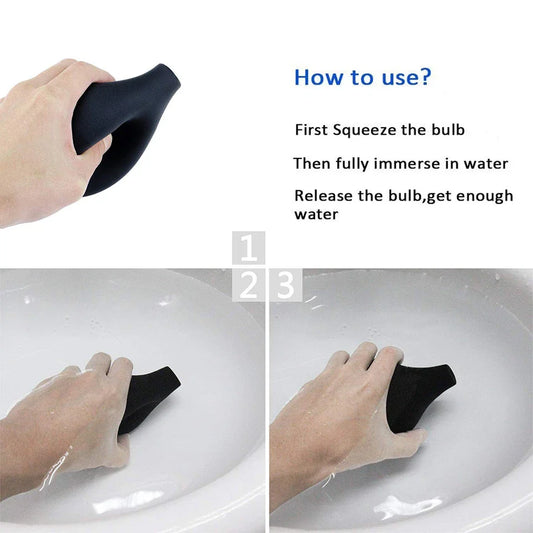 How to use?

First Squeeze the bulb

Then fully immerse in water

Release the bulb,get enough water

1

2

3