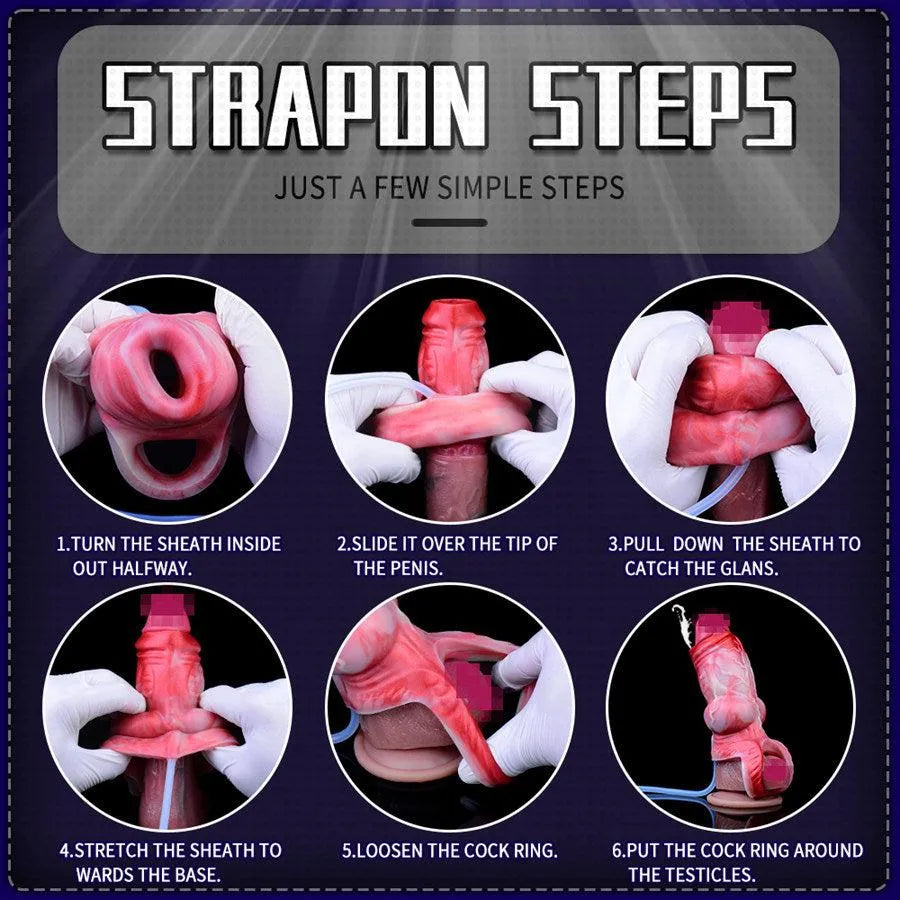 STRAPON STEPS

JUST A FEW SIMPLE STEPS

1.TURN THE SHEATH INSIDE OUT HALFWAY.

2.SLIDE IT OVER THE TIP OF THE PENIS.

3.PULL DOWN THE SHEATH TO CATCH THE GLANS.

4.STRETCH THE SHEATH TO WARDS THE BASE.

5.LOOSEN THE COCK RING.

6.PUT THE COCK RING AROUND THE TESTICLES.